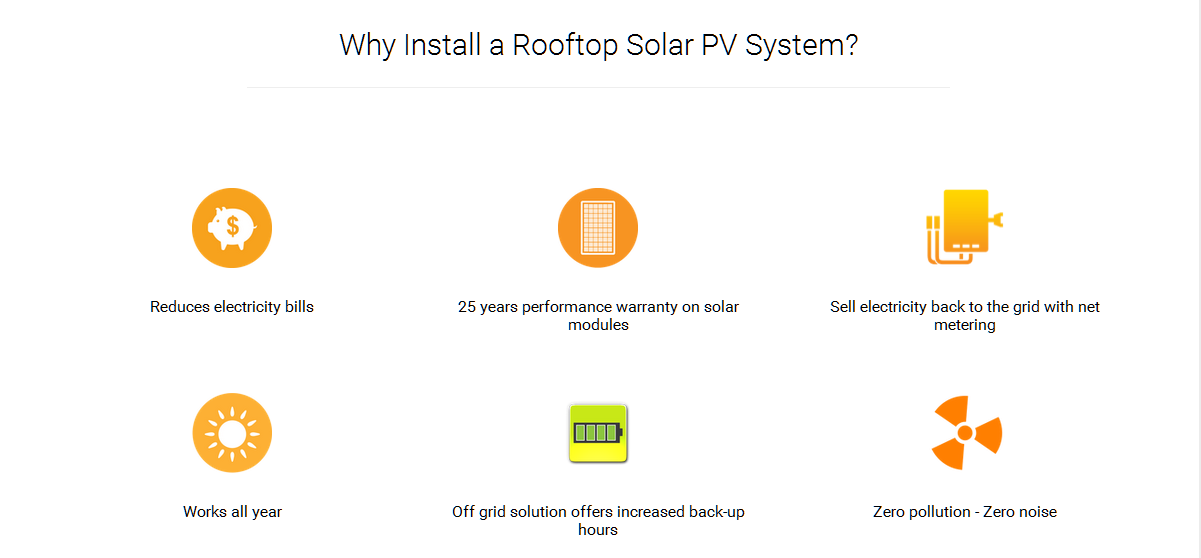 Why Install a Rooftop Solar PV System?

$

Reduces electricity bills

25 years performance warranty on solar modules

Sell electricity back to the grid with net metering

Works all year

Off grid solution offers increased back-up hours

Zero pollution - Zero noise