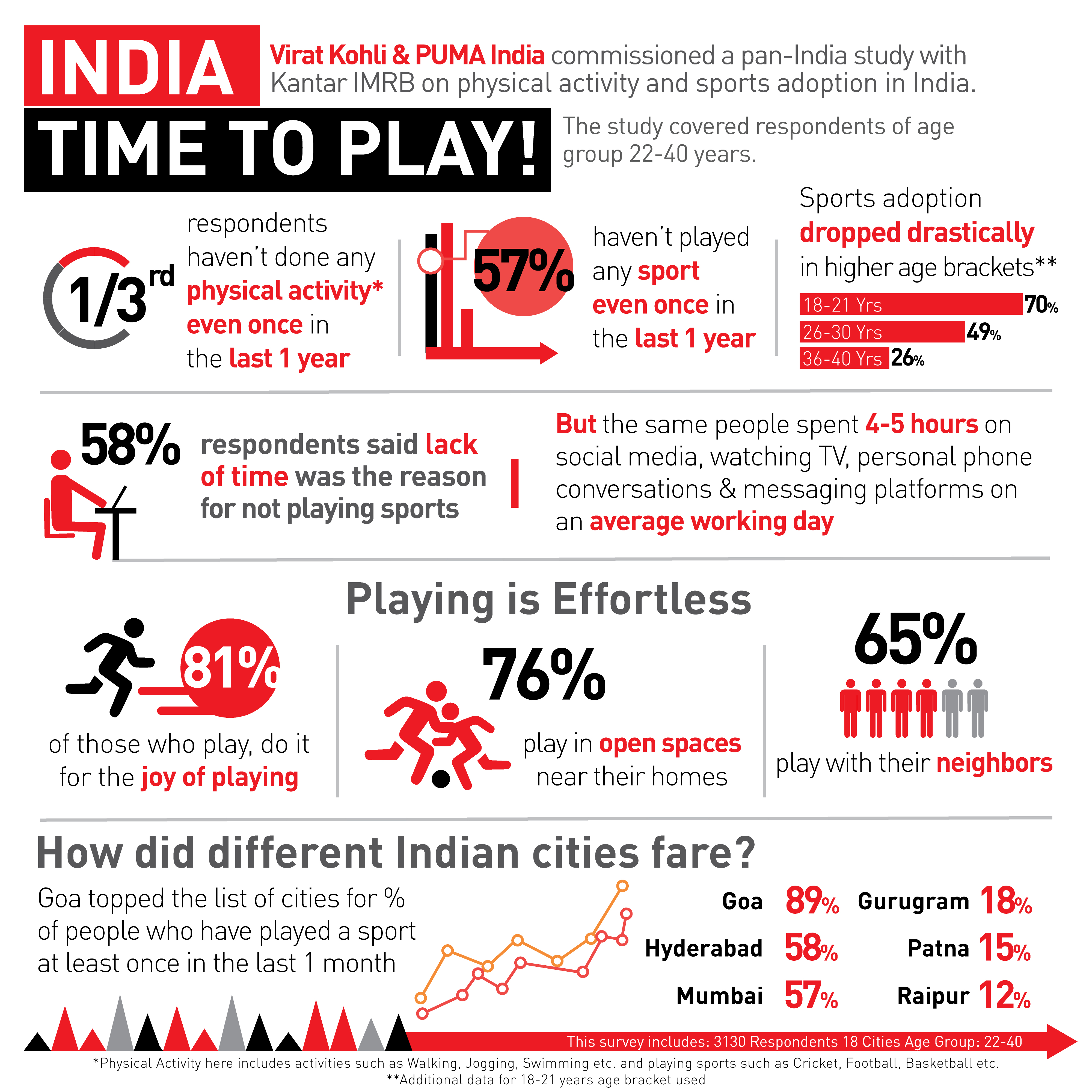 INDIA
TIME TO PLAY!

Virat Kohli & PUMA India commissioned a pan-India study with Kantar IMRB on physical activity and sports adoption in India.

The study covered respondents of age group 22-40 years.

1/3rd respondents haven't done any physical activity* even once in the last 1 year

57% haven't played any sport even once in the last 1 year

Sports adoption dropped drastically in higher age brackets**

18-21 Yrs 70%
26-30 Yrs 49%
36-40 Yrs 26%

58% respondents said lack of time was the reason for not playing sports

But the same people spent 4-5 hours on social media, watching TV, personal phone conversations & messaging platforms on an average working day

Playing is Effortless

81% of those who play, do it for the joy of playing

76% play in open spaces near their homes

65% play with their neighbors

How did different Indian cities fare?

Goa topped the list of cities for % of people who have played a sport at least once in the last 1 month

Goa 89%
Hyderabad 58%
Mumbai 57%
Gurugram 18%
Patna 15%
Raipur 12%

This survey includes: 3130 Respondents 18 Cities Age Group: 22-40

*Physical Activity here includes activities such as Walking, Jogging, Swimming etc. and playing sports such as Cricket, Football, Basketball etc.
**Additional data for 18-21 years age bracket used