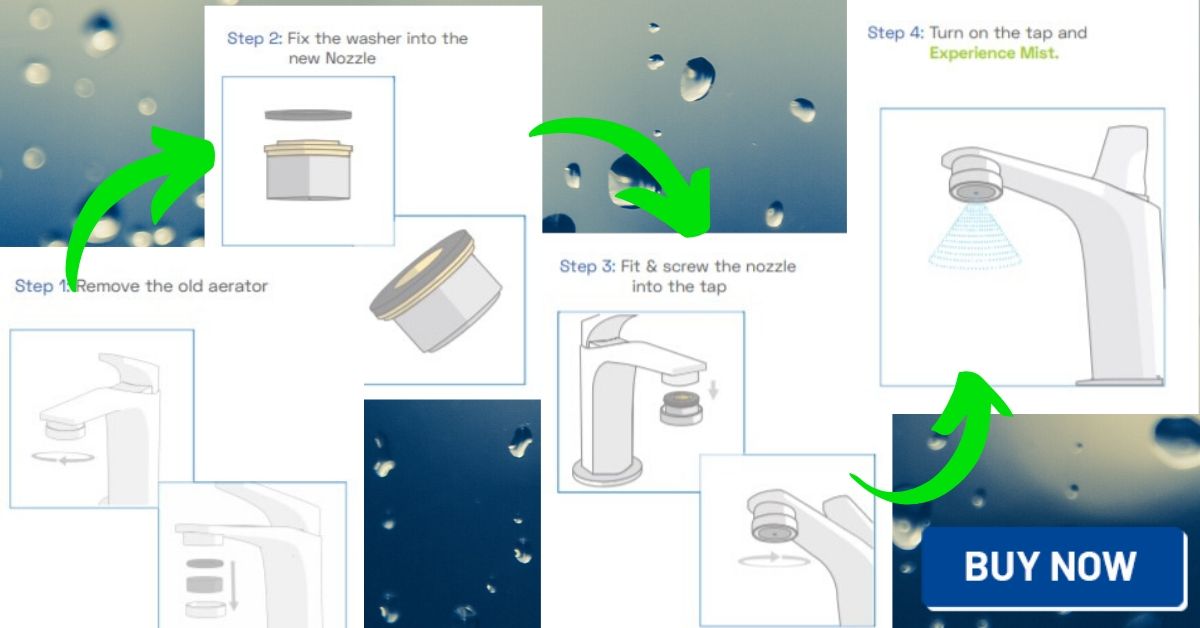 Step 1: Remove the old aerator

Step 2: Fix the washer into the new Nozzle

Step 3: Fit & screw the nozzle into the tap

Step 4: Turn on the tap and Experience Mist.

BUY NOW