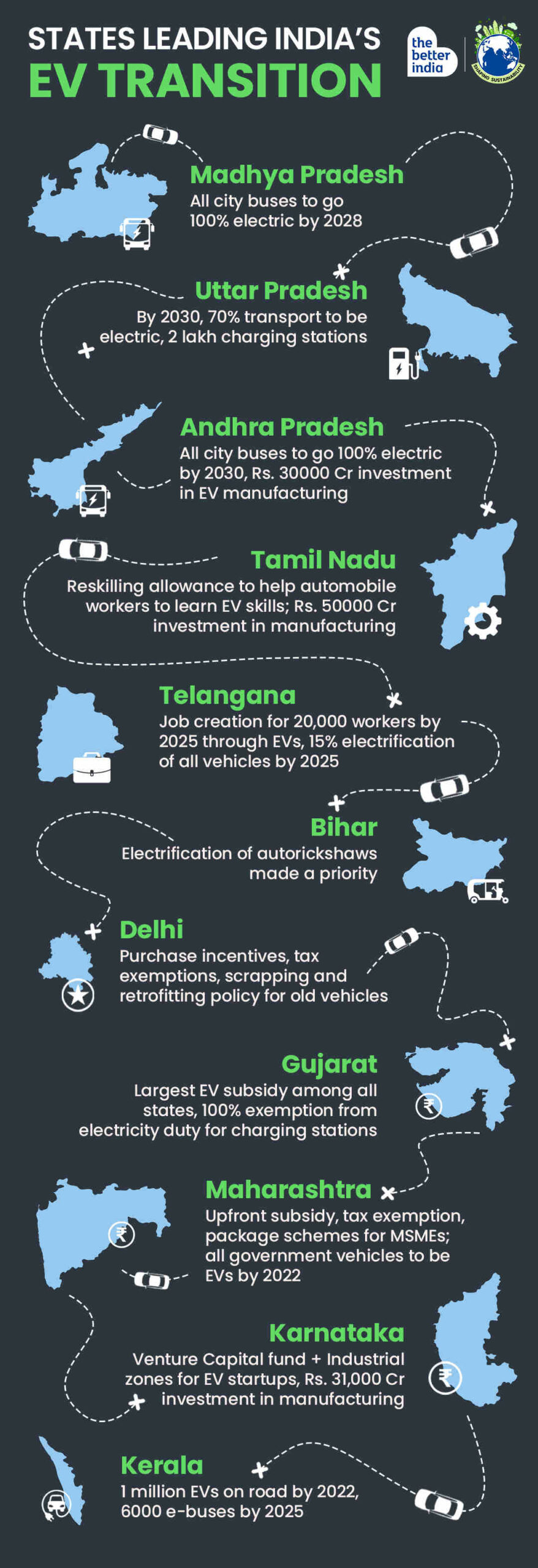 STATES LEADING INDIA'S
EV TRANSITION

the better india

SHAPING SUSTAINABILITY

Madhya Pradesh
All city buses to go 100% electric by 2028

Uttar Pradesh
By 2030, 70% transport to be electric, 2 lakh charging stations

Andhra Pradesh
All city buses to go 100% electric by 2030, Rs. 30000 Cr investment in EV manufacturing

Tamil Nadu
Reskilling allowance to help automobile workers to learn EV skills; Rs. 50000 Cr investment in manufacturing

Telangana
Job creation for 20,000 workers by 2025 through EVs, 15% electrification of all vehicles by 2025

Bihar
Electrification of autorickshaws made a priority

Delhi
Purchase incentives, tax exemptions, scrapping and retrofitting policy for old vehicles

Gujarat
Largest EV subsidy among all states, 100% exemption from electricity duty for charging stations

Maharashtra
Upfront subsidy, tax exemption, package schemes for MSMEs; all government vehicles to be EVs by 2022

Karnataka
Venture Capital fund + Industrial zones for EV startups, Rs. 31,000 Cr investment in manufacturing

Kerala
1 million EVs on road by 2022, 6000 e-buses by 2025