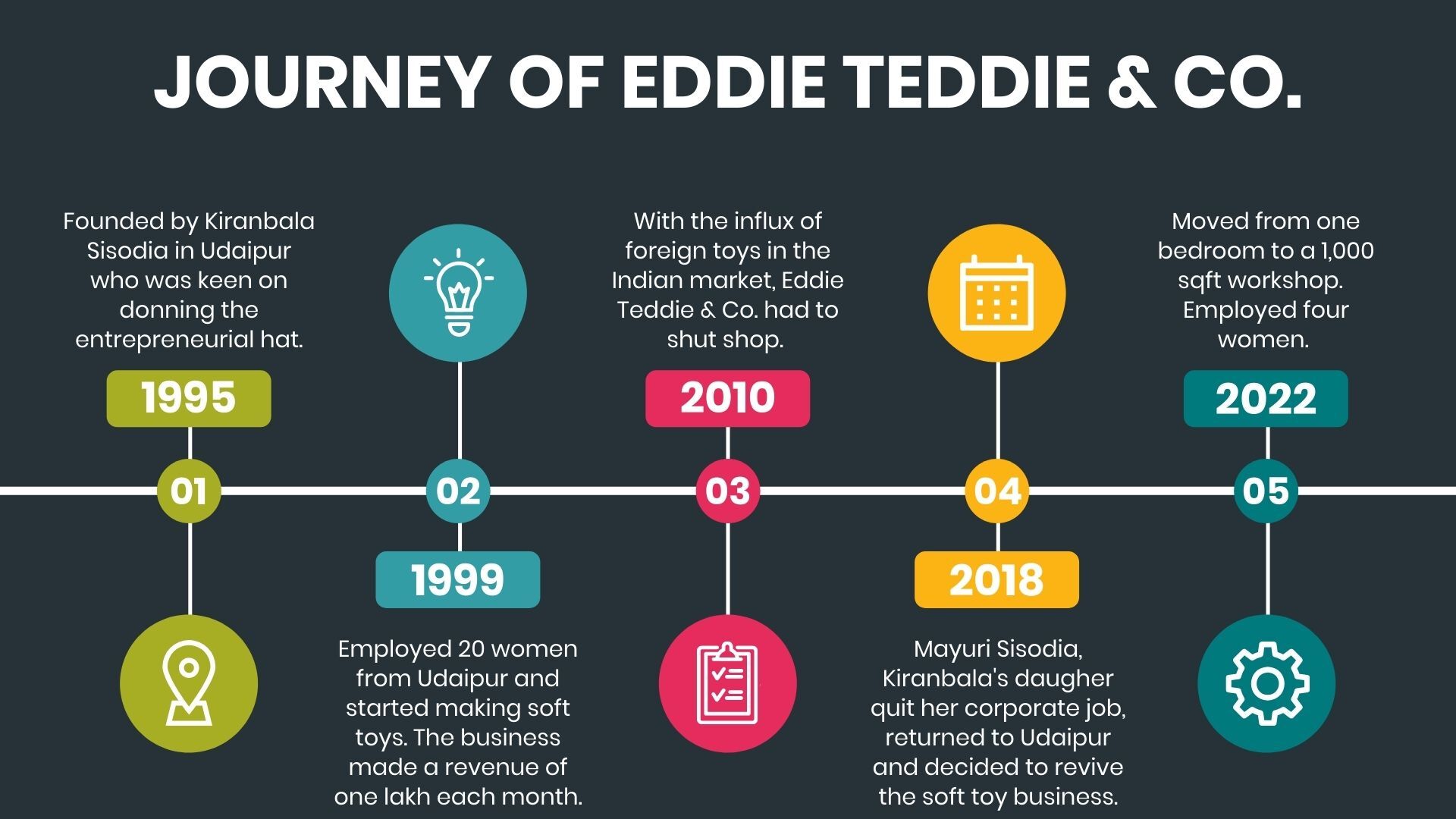 JOURNEY OF EDDIE TEDDIE & CO.

Founded by Kiranbala Sisodia in Udaipur who was keen on donning the entrepreneurial hat.

1995

01

02

1999

Employed 20 women from Udaipur and started making soft toys. The business made a revenue of one lakh each month.

With the influx of foreign toys in the Indian market, Eddie Teddie & Co. had to shut shop.

2010

03

04

2018

Mayuri Sisodia, Kiranbala's daugher quit her corporate job, returned to Udaipur and decided to revive the soft toy business.

Moved from one bedroom to a 1,000 sqft workshop. Employed four women.

2022

05