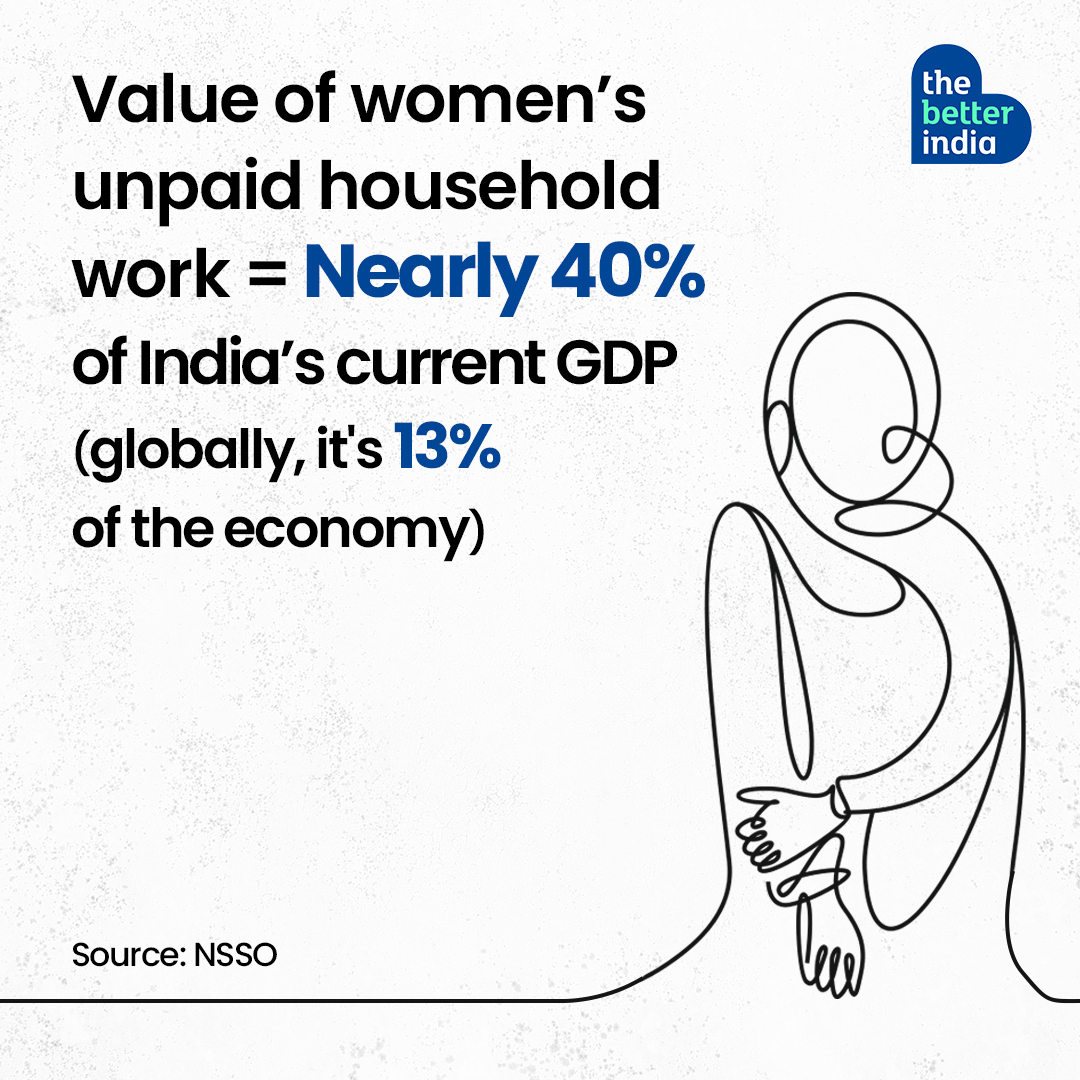 the better india

Value of women's unpaid household work = Nearly 40% of India's current GDP (globally, it's 13% of the economy)

Source: NSSO